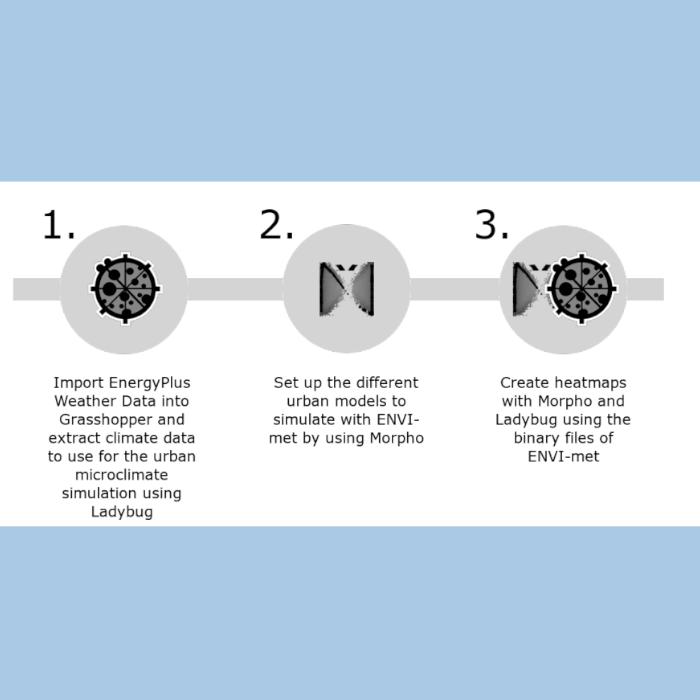 1.

Import EnergyPlus Weather Data into Grasshopper and extract climate data to use for the urban microclimate simulation using Ladybug

2.

Set up the different urban models to simulate with ENVI-met by using Morpho

3.

Create heatmaps with Morpho and Ladybug using the binary files of ENVI-met